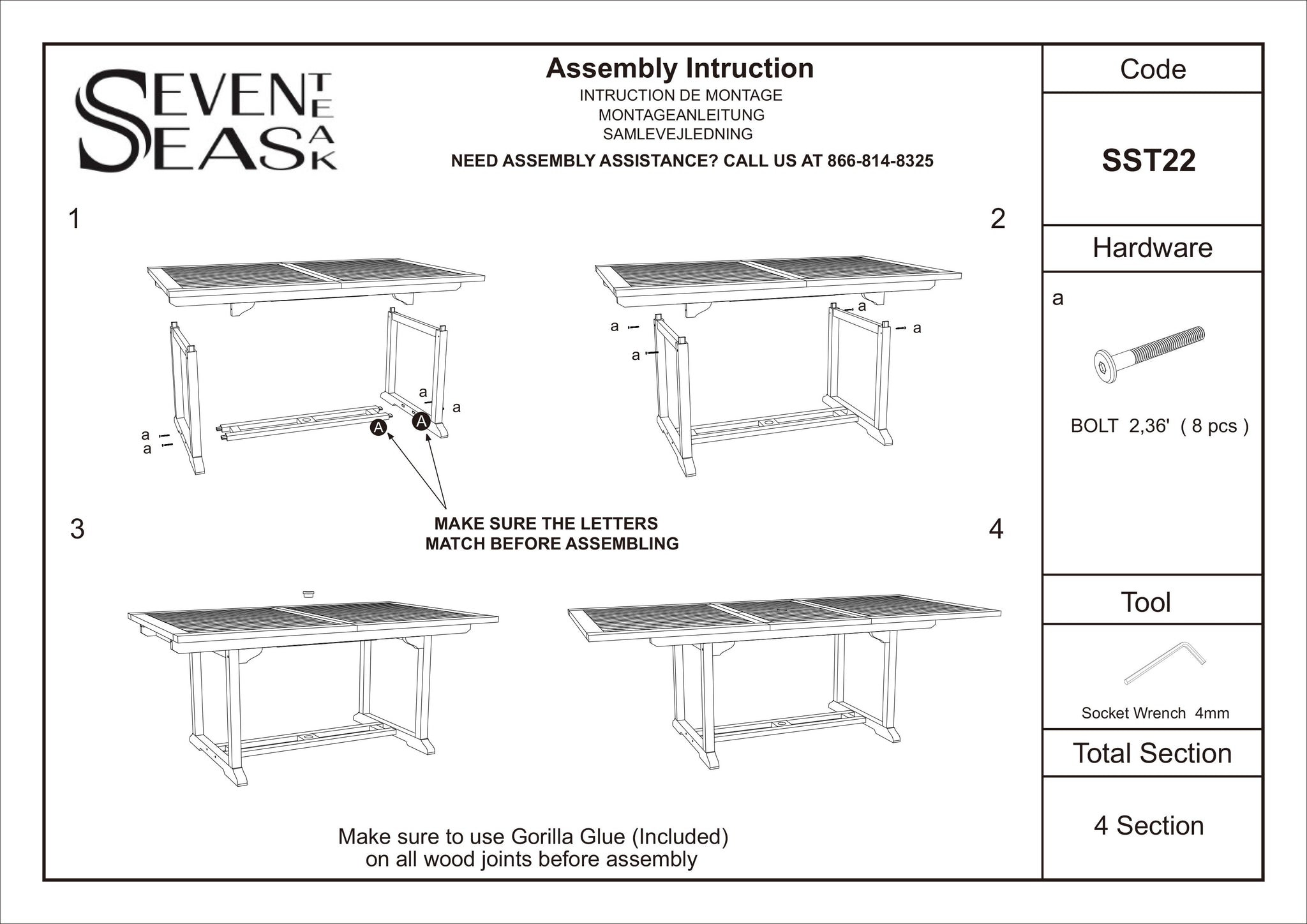 SEVEN SEAS TEAK

Assembly Intruction
INTRUCTION DE MONTAGE
MONTAGEANLEITUNG
SAMLEVEJLEDNING
NEED ASSEMBLY ASSISTANCE? CALL US AT 866-814-8325

1

a
a
a
a
A
A

2

a
a
a
a

MAKE SURE THE LETTERS MATCH BEFORE ASSEMBLING

3

4

Make sure to use Gorilla Glue (Included) on all wood joints before assembly

Code

SST22

Hardware

a

BOLT 2,36' ( 8 pcs )

Tool

Socket Wrench 4mm

Total Section

4 Section